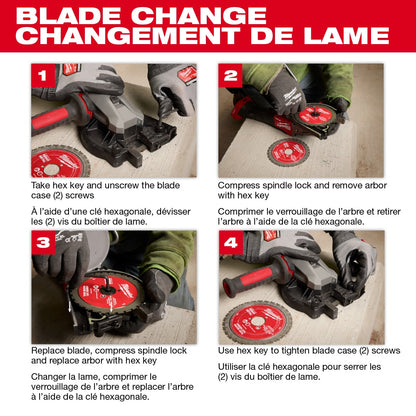 BLADE CHANGE
CHANGEMENT DE LAME

1

Take hex key and unscrew the blade case (2) screws

À l'aide d'une clé hexagonale, dévisser les (2) vis du boîtier de lame.

2

Compress spindle lock and remove arbor with hex key

Comprimer le verrouillage de l'arbre et retirer l'arbre à l'aide de la clé hexagonale.

3

Replace blade, compress spindle lock and replace arbor with hex key

Changer la lame, comprimer le verrouillage de l'arbre et replacer l'arbre à l'aide de la clé hexagonale.

4

Use hex key to tighten blade case (2) screws

Utiliser la clé hexagonale pour serrer les (2) vis du boîtier de lame.