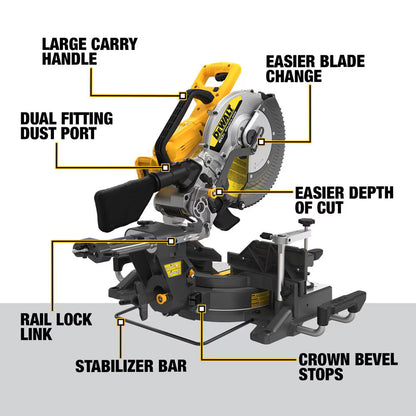 LARGE CARRY HANDLE

EASIER BLADE CHANGE

DUAL FITTING DUST PORT

DEWALT

EASIER DEPTH OF CUT

RAIL LOCK LINK

STABILIZER BAR

CROWN BEVEL STOPS