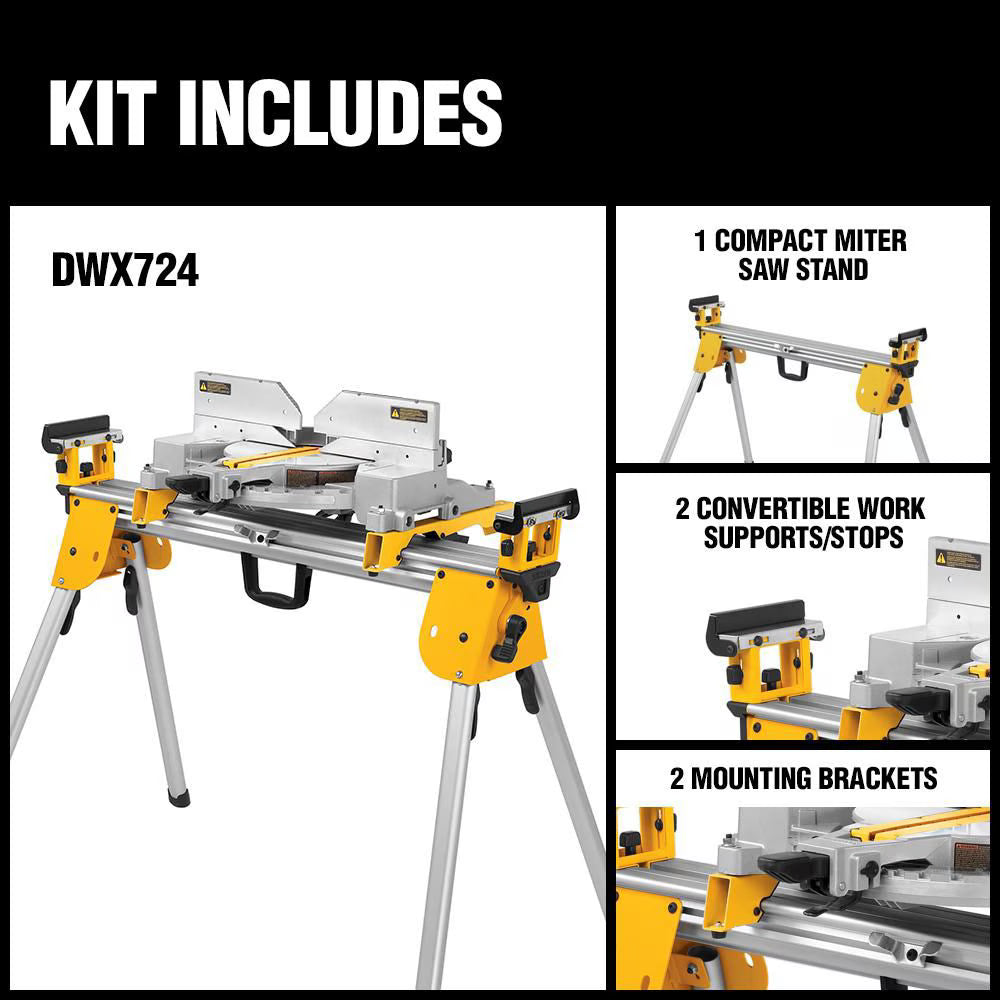 KIT INCLUDES

DWX724

1 COMPACT MITER SAW STAND

2 CONVERTIBLE WORK SUPPORTS/STOPS

2 MOUNTING BRACKETS