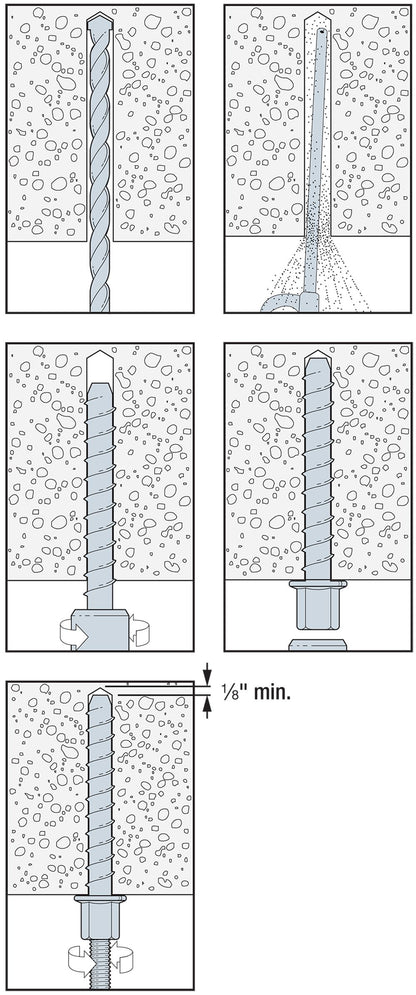 ⅛" min.