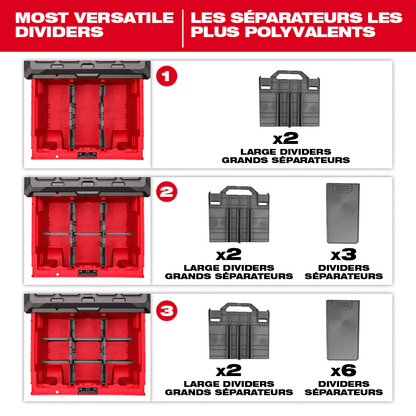 MOST VERSATILE DIVIDERS

LES SÉPARATEURS LES PLUS POLYVALENTS

1

x2
LARGE DIVIDERS
GRANDS SÉPARATEURS

2

x2
LARGE DIVIDERS
GRANDS SÉPARATEURS

x3
DIVIDERS
SÉPARATEURS

3

x2
LARGE DIVIDERS
GRANDS SÉPARATEURS

x6
DIVIDERS
SÉPARATEURS