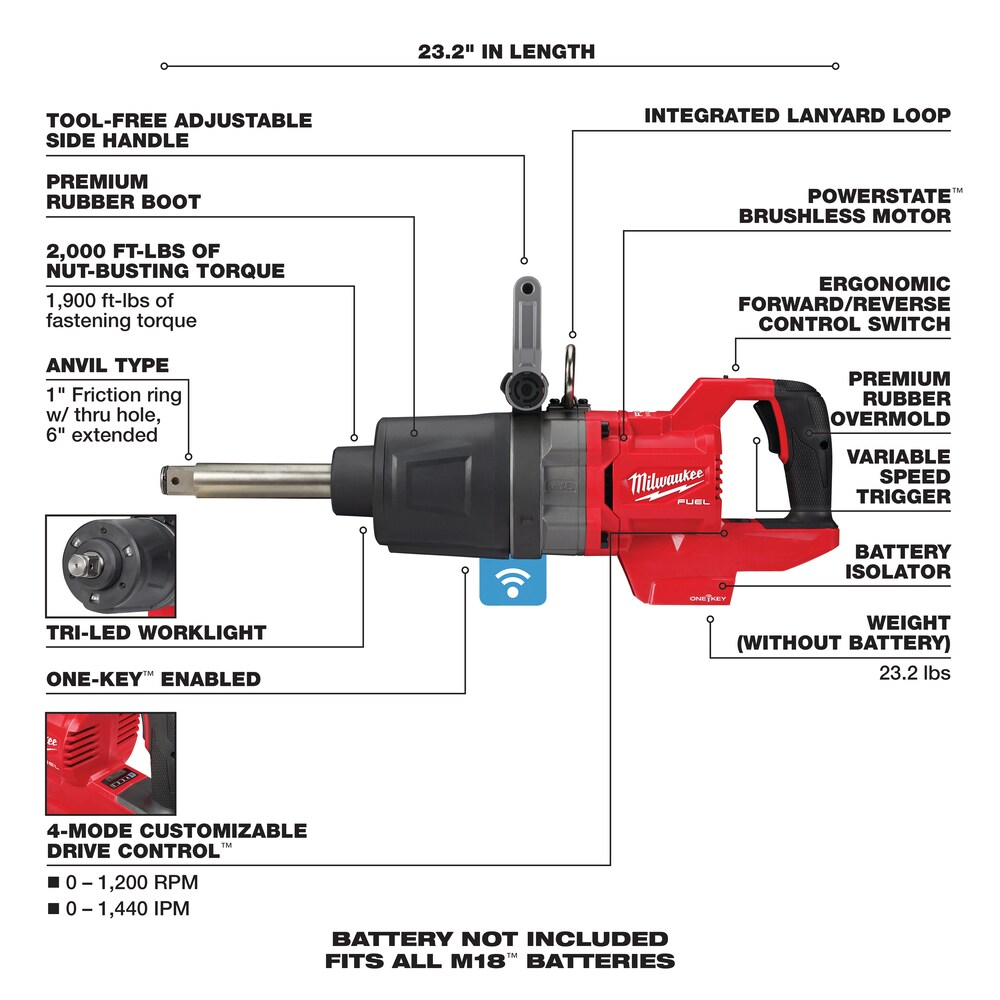 23.2" IN LENGTH

TOOL-FREE ADJUSTABLE SIDE HANDLE

PREMIUM RUBBER BOOT

2,000 FT-LBS OF NUT-BUSTING TORQUE

1,900 ft-lbs of fastening torque

ANVIL TYPE

1" Friction ring w/ thru hole, 6" extended

TRI-LED WORKLIGHT

ONE-KEY™ ENABLED

4-MODE CUSTOMIZABLE DRIVE CONTROL™

■ 0 – 1,200 RPM

■ 0 – 1,440 IPM

INTEGRATED LANYARD LOOP

POWERSTATE™ BRUSHLESS MOTOR

ERGONOMIC FORWARD/REVERSE CONTROL SWITCH

PREMIUM RUBBER OVERMOLD

VARIABLE SPEED TRIGGER

BATTERY ISOLATOR

WEIGHT (WITHOUT BATTERY)

23.2 lbs

Milwaukee

FUEL

ONE-KEY

BATTERY NOT INCLUDED
FITS ALL M18™ BATTERIES