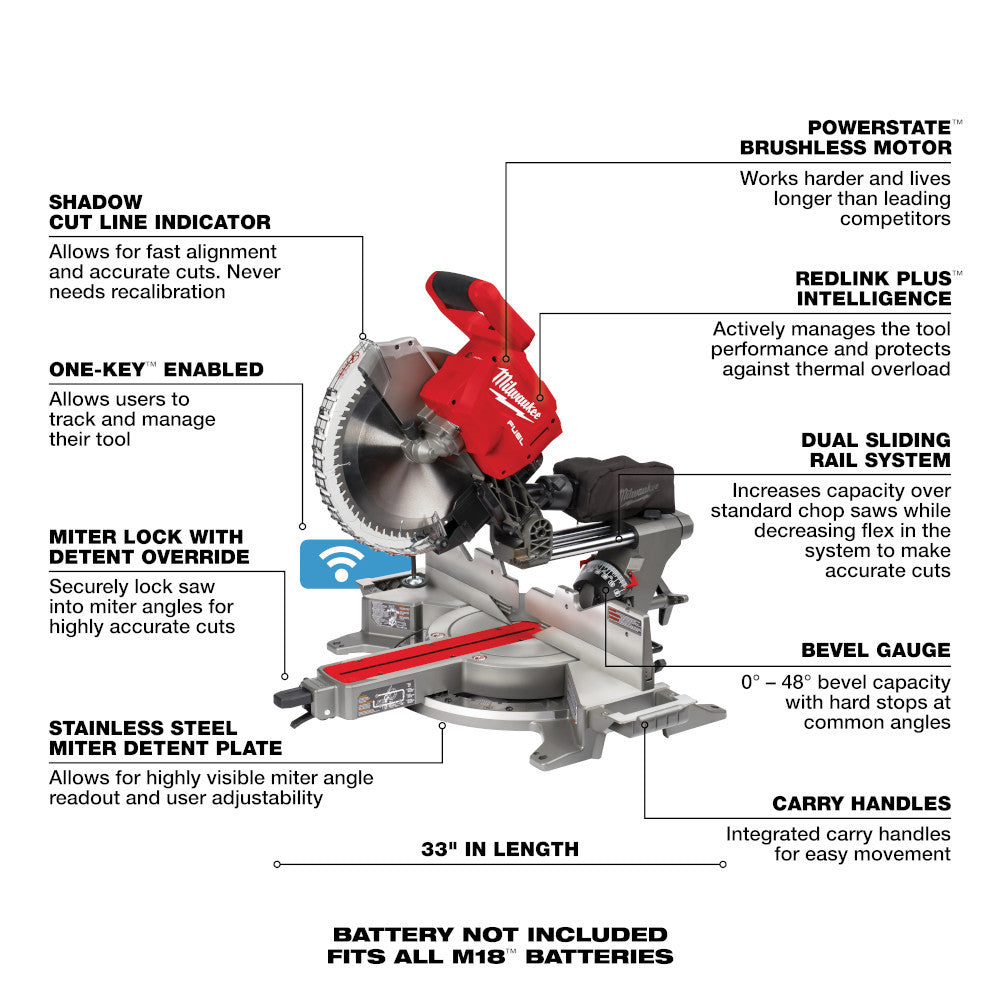 SHADOW CUT LINE INDICATOR
Allows for fast alignment and accurate cuts. Never needs recalibration

ONE-KEY™ ENABLED
Allows users to track and manage their tool

MITER LOCK WITH DETENT OVERRIDE
Securely lock saw into miter angles for highly accurate cuts

STAINLESS STEEL MITER DETENT PLATE
Allows for highly visible miter angle readout and user adjustability

POWERSTATE™ BRUSHLESS MOTOR
Works harder and lives longer than leading competitors

REDLINK PLUS™ INTELLIGENCE
Actively manages the tool performance and protects against thermal overload

DUAL SLIDING RAIL SYSTEM
Increases capacity over standard chop saws while decreasing flex in the system to make accurate cuts

BEVEL GAUGE
0° – 48° bevel capacity with hard stops at common angles

CARRY HANDLES
Integrated carry handles for easy movement

Milwaukee
FUEL

33" IN LENGTH

BATTERY NOT INCLUDED
FITS ALL M18™ BATTERIES